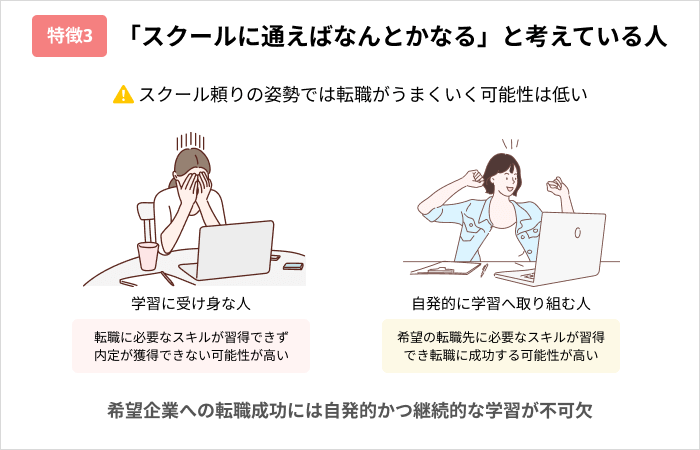 特徴3 「スクールに通えばなんとかなる」と考えている人

スクール頼りの姿勢では転職がうまくいく可能性は低い

学習に受け身な人

転職に必要なスキルが習得できず内定が獲得できない可能性が高い

自発的に学習へ取り組む人

希望の転職先に必要なスキルが習得でき転職に成功する可能性が高い

希望企業への転職成功には自発的かつ継続的な学習が不可欠