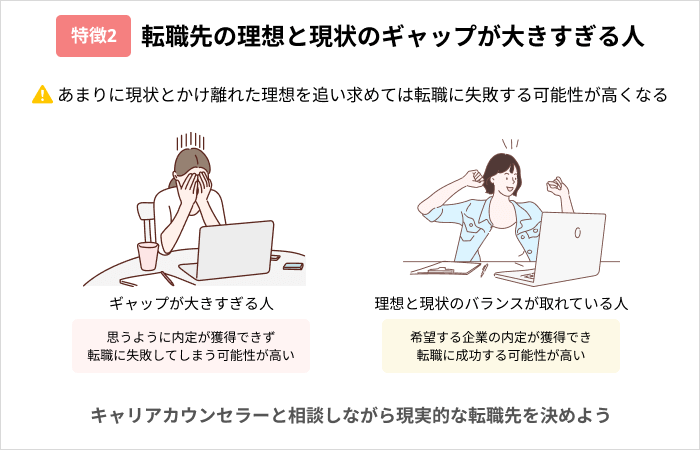 特徴2 転職先の理想と現状のギャップが大きすぎる人

あまりに現状とかけ離れた理想を追い求めては転職に失敗する可能性が高くなる

ギャップが大きすぎる人

思うように内定が獲得できず
転職に失敗してしまう可能性が高い

理想と現状のバランスが取れている人

希望する企業の内定が獲得でき
転職に成功する可能性が高い

キャリアカウンセラーと相談しながら現実的な転職先を決めよう