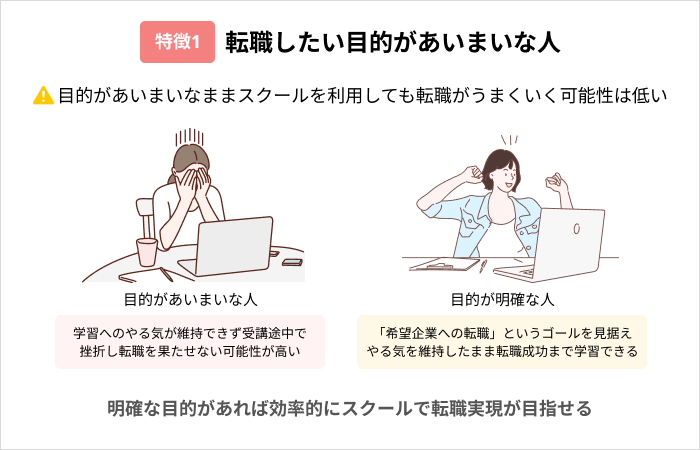 特徴1 転職したい目的があいまいな人

目的があいまいなままスクールを利用しても転職がうまくいく可能性は低い

目的があいまいな人

学習へのやる気が維持できず受講途中で挫折し転職を果たせない可能性が高い

目的が明確な人

「希望企業への転職」というゴールを見据えやる気を維持したまま転職成功まで学習できる

明確な目的があれば効率的にスクールで転職実現が目指せる