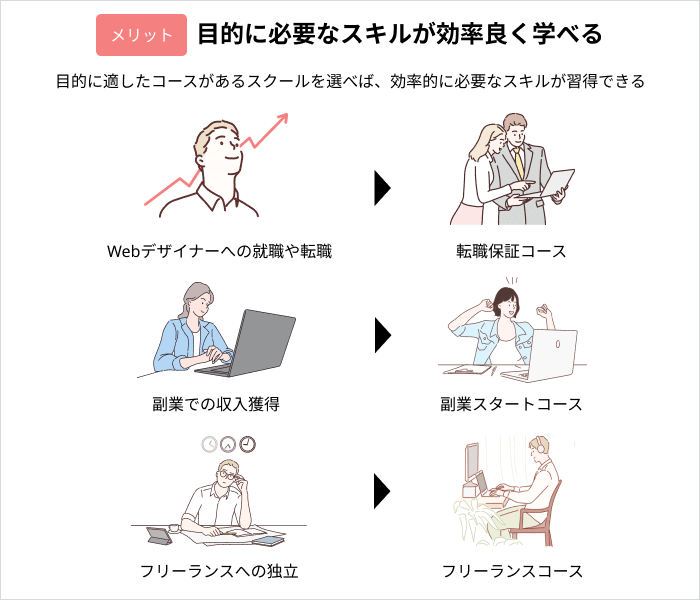 メリット 目的に必要なスキルが効率良く学べる

目的に適したコースがあるスクールを選べば、効率的に必要なスキルが習得できる

Webデザイナーへの就職や転職

転職保証コース

副業での収入獲得

副業スタートコース

フリーランスへの独立

フリーランスコース