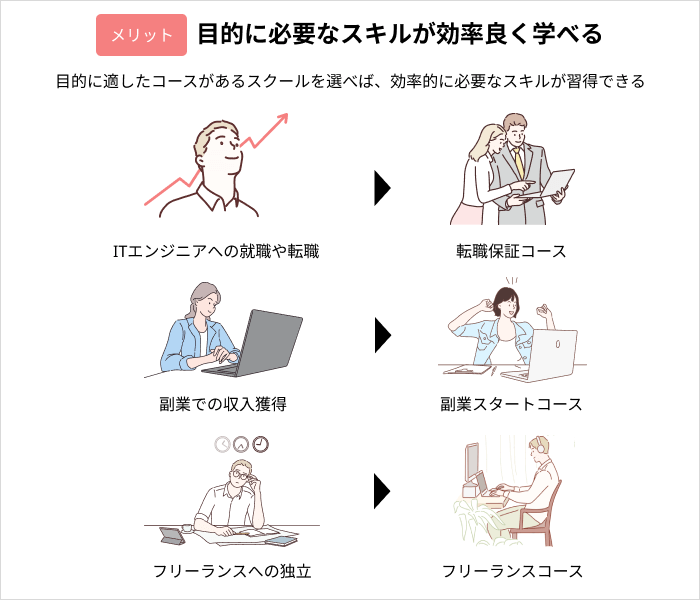 メリット 目的に必要なスキルが効率良く学べる

目的に適したコースがあるスクールを選べば、効率的に必要なスキルが習得できる

ITエンジニアへの就職や転職

転職保証コース

副業での収入獲得

副業スタートコース

フリーランスへの独立

フリーランスコース